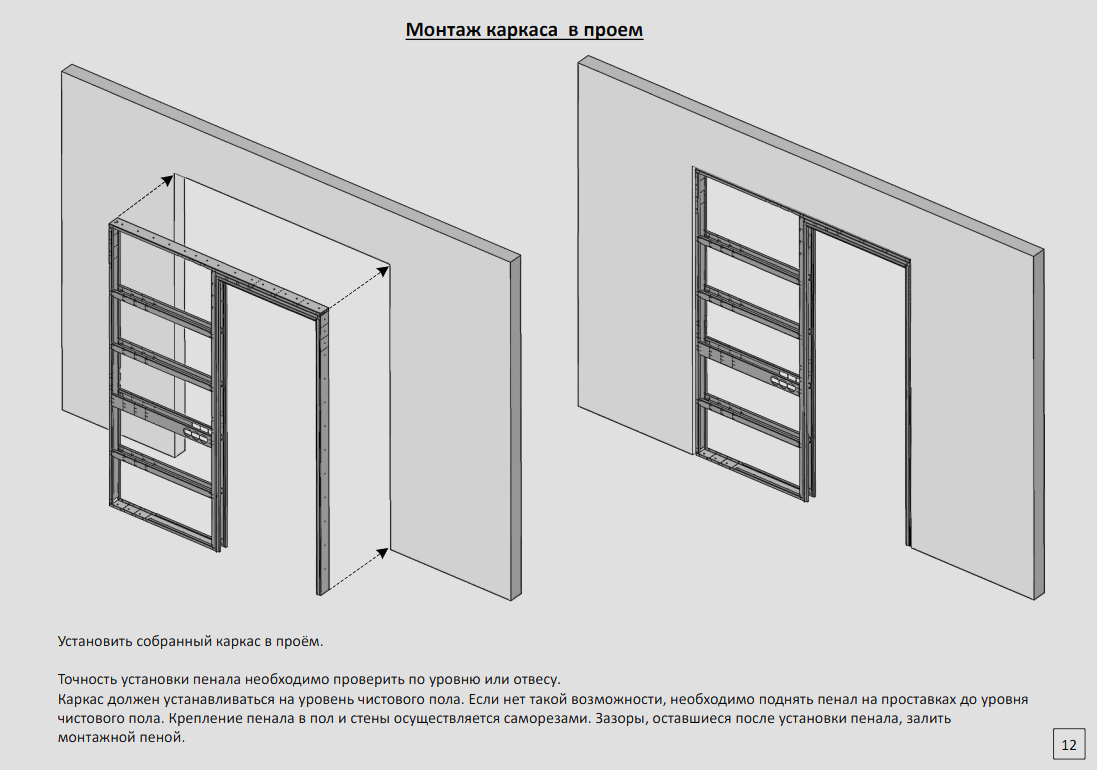 Монтаж каркаса  в проем

Установить собранный каркас в проём.

Точность установки пенала необходимо проверить по уровню или отвесу.
Каркас должен устанавливаться на уровень чистового пола. Если нет такой возможности, необходимо поднять пенал на проставках до уровня чистового пола. Крепление пенала в пол и стены осуществляется саморезами. Зазоры, оставшиеся после установки пенала, залить монтажной пеной.

12