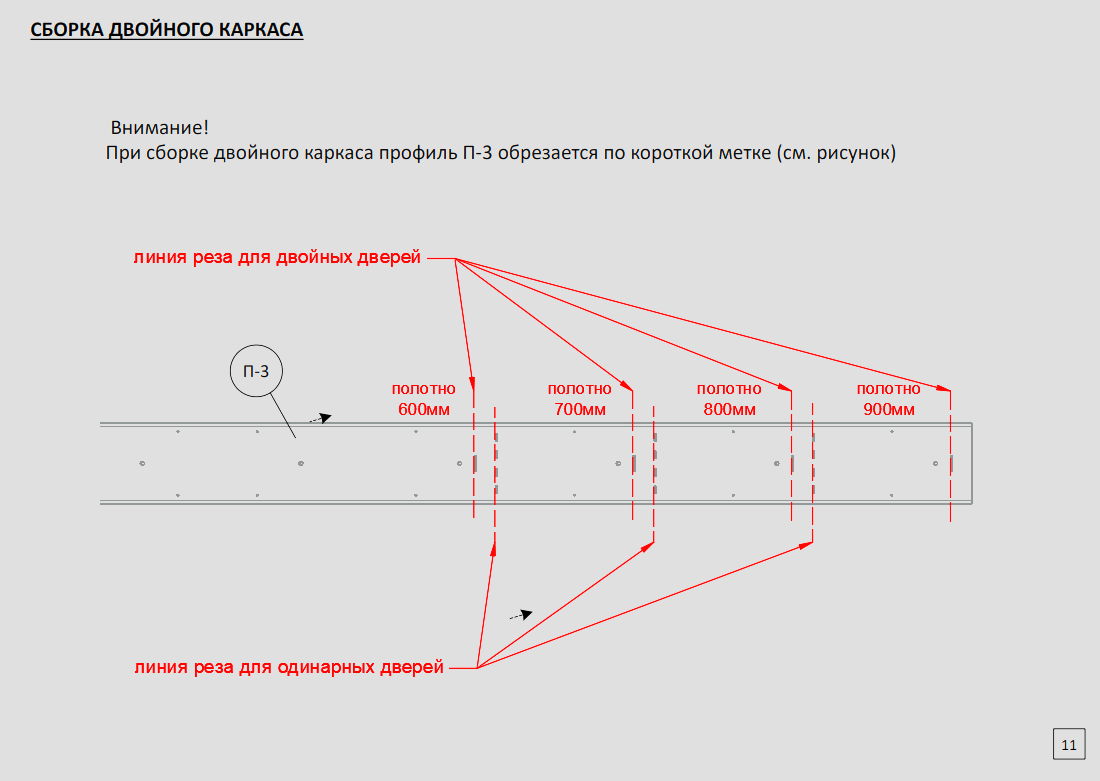 СБОРКА ДВОЙНОГО КАРКАСА

Внимание!
При сборке двойного каркаса профиль П-3 обрезается по короткой метке (см. рисунок)

линия реза для двойных дверей

П-3

полотно 600мм

полотно 700мм

полотно 800мм

полотно 900мм

линия реза для одинарных дверей

11