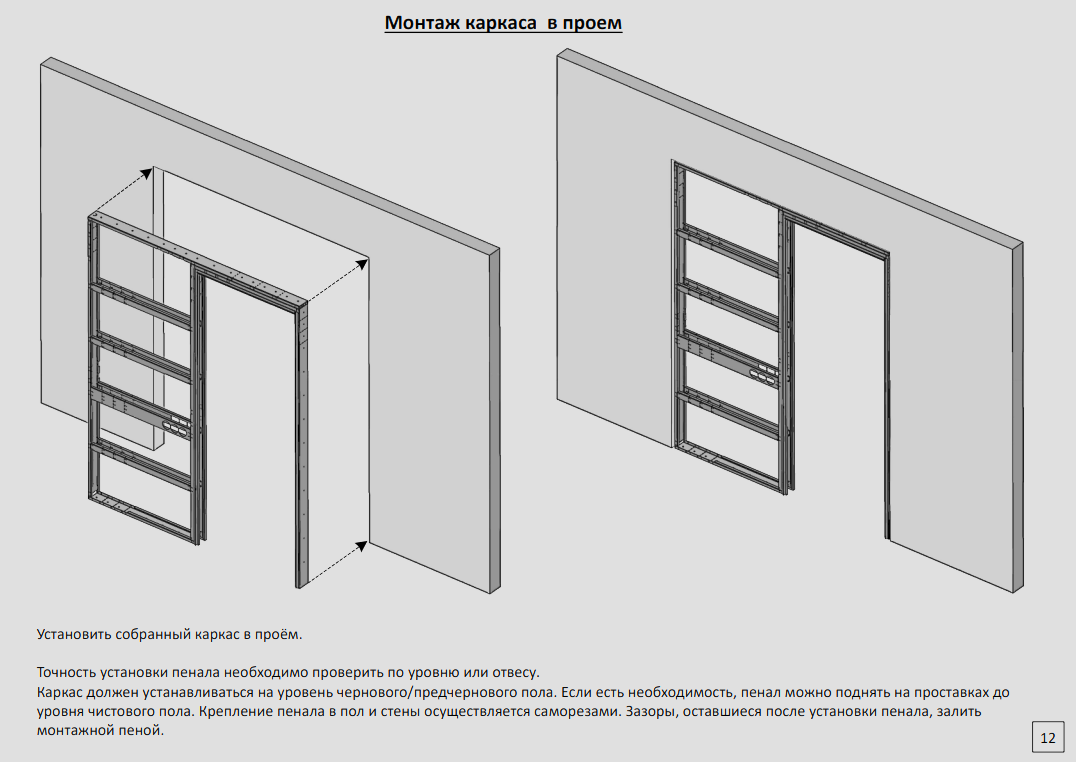 Монтаж каркаса  в проем

Установить собранный каркас в проём.

Точность установки пенала необходимо проверить по уровню или отвесу.
Каркас должен устанавливаться на уровень чернового/предчернового пола. Если есть необходимость, пенал можно поднять на проставках до уровня чистового пола. Крепление пенала в пол и стены осуществляется саморезами. Зазоры, оставшиеся после установки пенала, залить монтажной пеной.

12